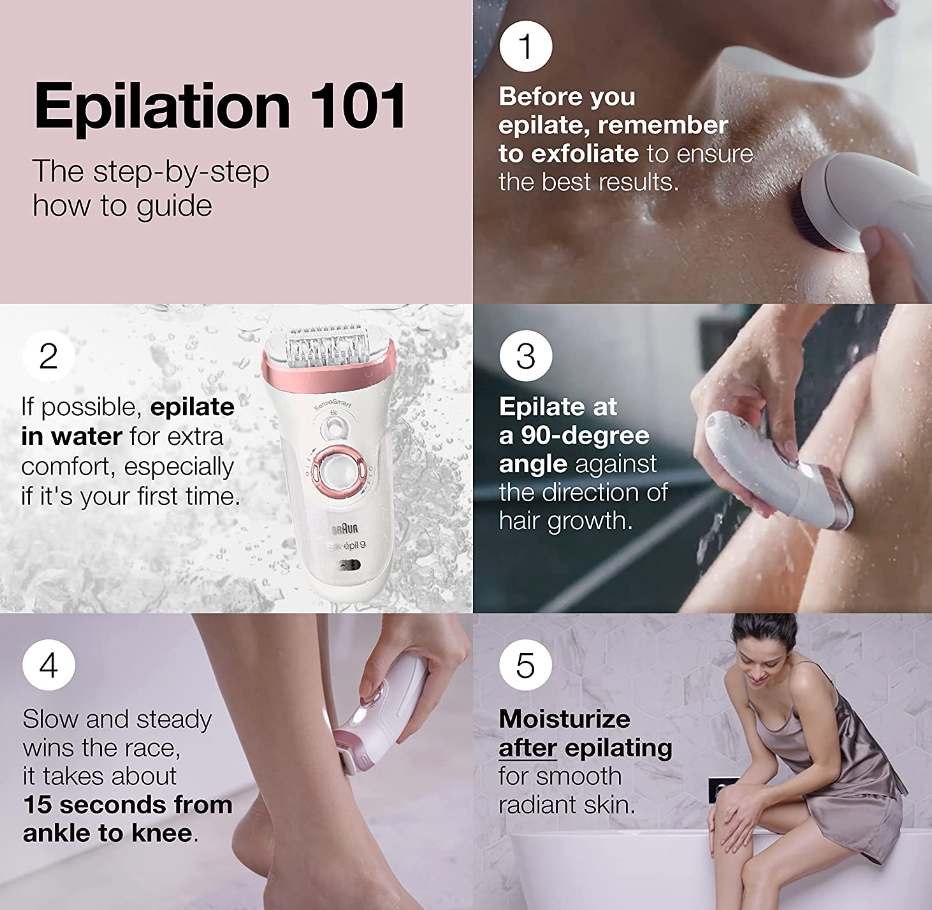 Epilation 101

The step-by-step how to guide

1

Before you epilate, remember to exfoliate to ensure the best results.

2

If possible, epilate in water for extra comfort, especially if it's your first time.

SensoSmart

BRAUN

Silk·épil 9

3

Epilate at a 90-degree angle against the direction of hair growth.

4

Slow and steady wins the race, it takes about 15 seconds from ankle to knee.

5

Moisturize after epilating for smooth radiant skin.