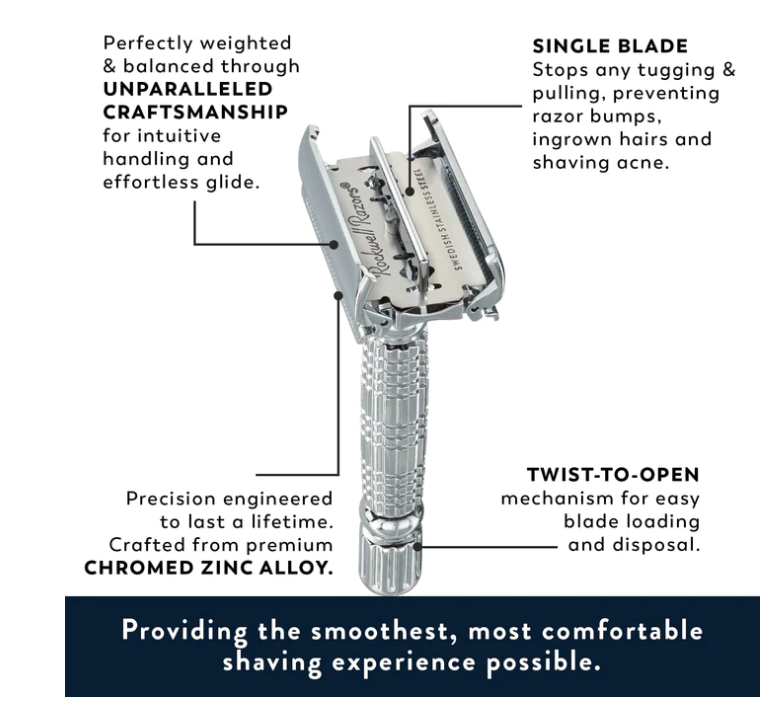 Perfectly weighted & balanced through **UNPARALLELED CRAFTSMANSHIP** for intuitive handling and effortless glide.

**SINGLE BLADE**
Stops any tugging & pulling, preventing razor bumps, ingrown hairs and shaving acne.

Rockwell Razors®

SWEDISH STAINLESS STEEL

Precision engineered to last a lifetime. Crafted from premium **CHROMED ZINC ALLOY.**

**TWIST-TO-OPEN**
mechanism for easy blade loading and disposal.

Providing the smoothest, most comfortable shaving experience possible.