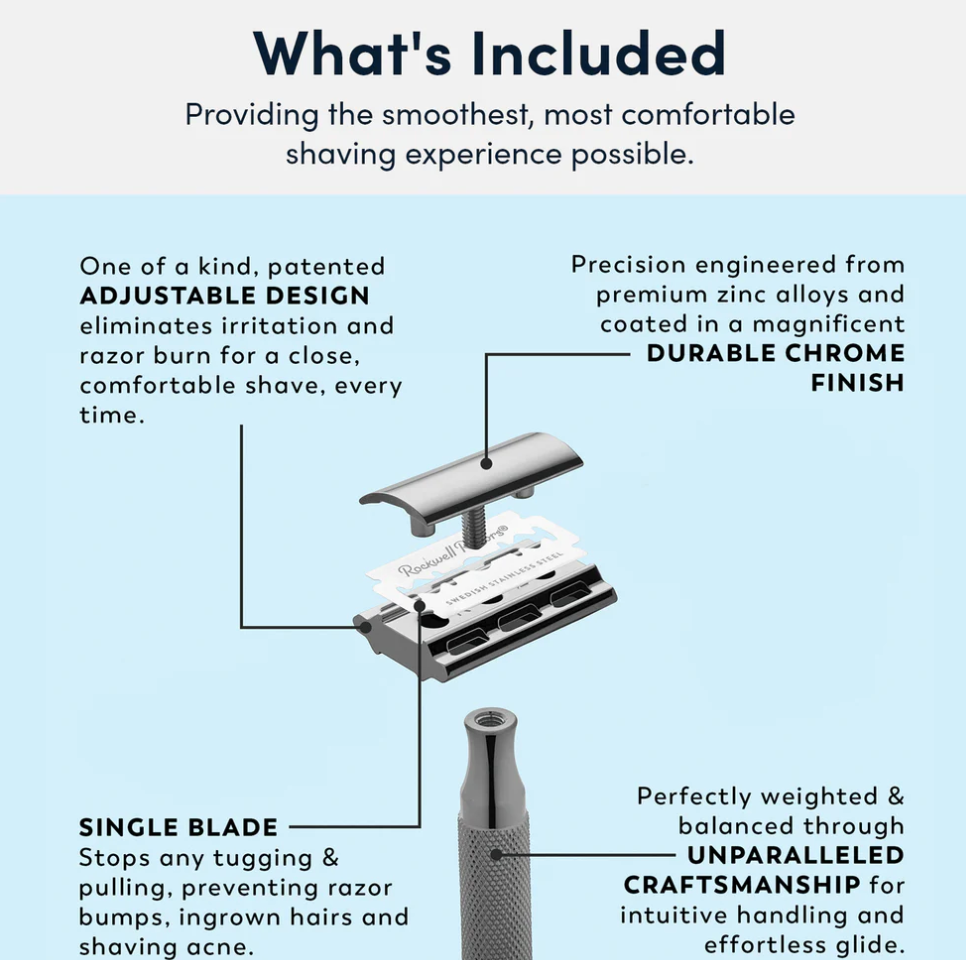 What's Included

Providing the smoothest, most comfortable shaving experience possible.

One of a kind, patented ADJUSTABLE DESIGN eliminates irritation and razor burn for a close, comfortable shave, every time.

Precision engineered from premium zinc alloys and coated in a magnificent DURABLE CHROME FINISH

Rockwell Razors®

SWEDISH STAINLESS STEEL

SINGLE BLADE
Stops any tugging & pulling, preventing razor bumps, ingrown hairs and shaving acne.

Perfectly weighted & balanced through UNPARALLELED CRAFTSMANSHIP for intuitive handling and effortless glide.